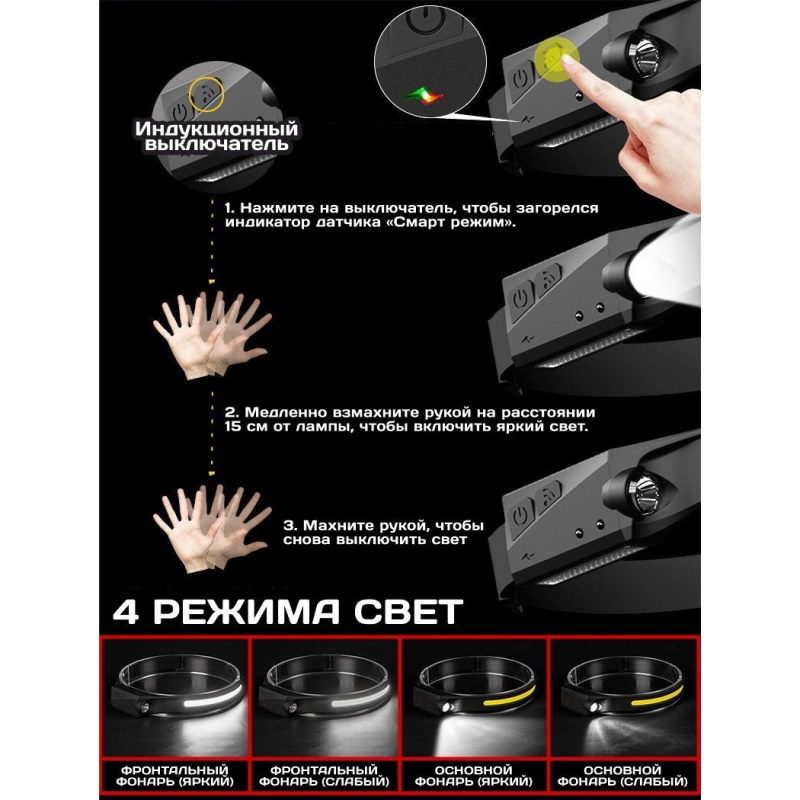 Индукционный выключатель

1. Нажмите на выключатель, чтобы загорелся индикатор датчика «Смарт режим».

2. Медленно взмахните рукой на расстоянии 15 см от лампы, чтобы включить яркий свет.

3. Махните рукой, чтобы снова выключить свет

4 РЕЖИМА СВЕТ

ФРОНТАЛЬНЫЙ ФОНАРЬ (ЯРКИЙ)

ФРОНТАЛЬНЫЙ ФОНАРЬ (СЛАБЫЙ)

ОСНОВНОЙ ФОНАРЬ (ЯРКИЙ)

ОСНОВНОЙ ФОНАРЬ (СЛАБЫЙ)