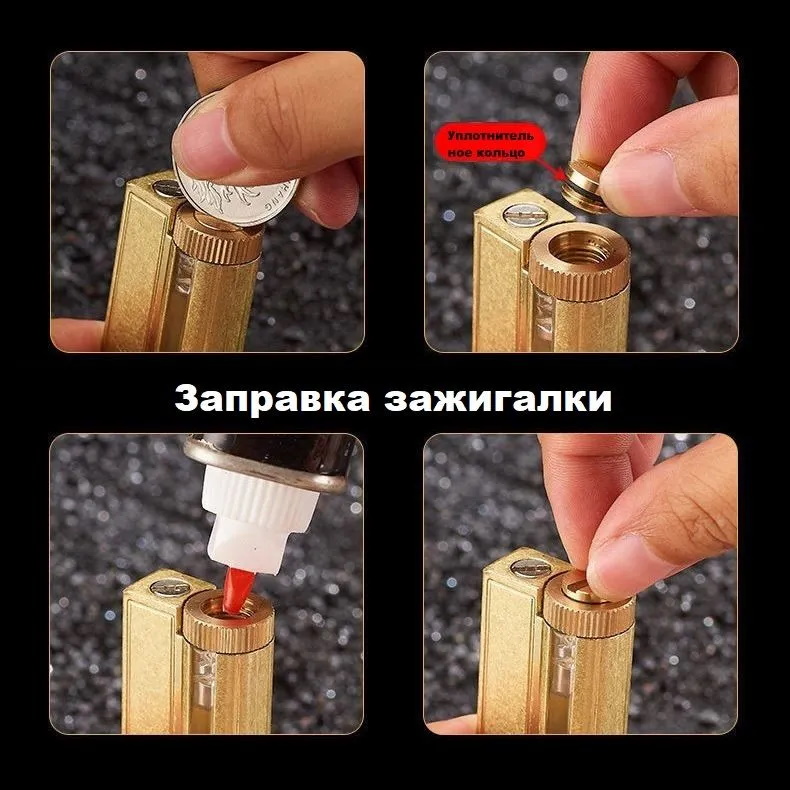 Уплотнитель ное кольцо

Заправка зажигалки