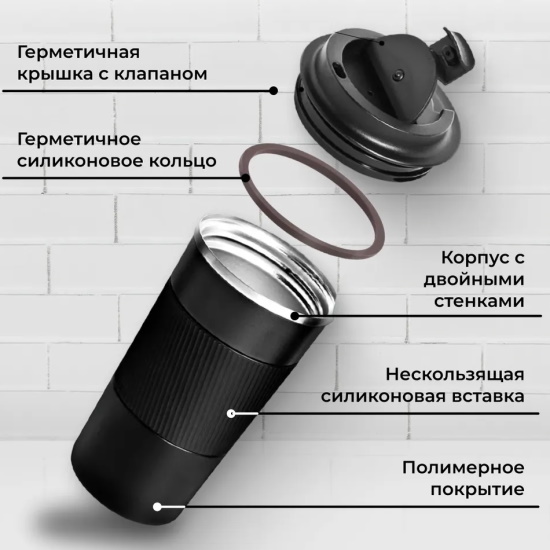 Герметичная крышка с клапаном

Герметичное силиконовое кольцо

Корпус с двойными стенками

Нескользящая силиконовая вставка

Полимерное покрытие