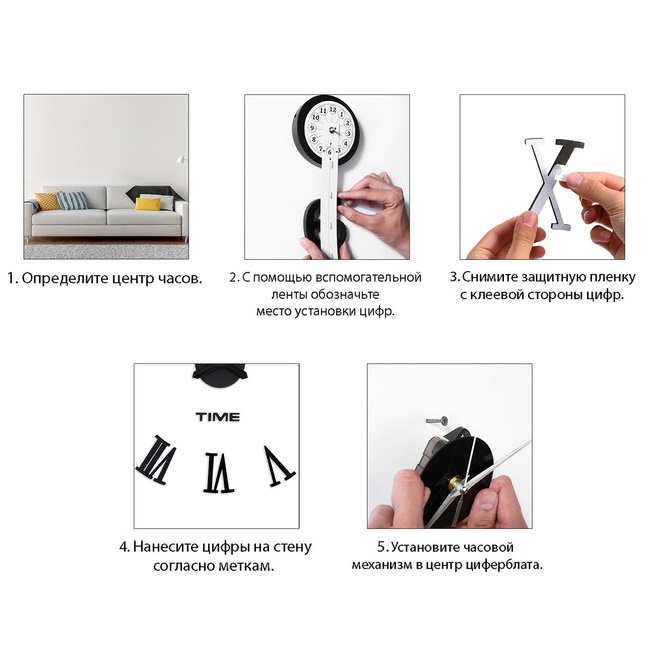 1. Определите центр часов.

2. С помощью вспомогательной ленты обозначьте место установки цифр.

3. Снимите защитную пленку с клеевой стороны цифр.

TIME

4. Нанесите цифры на стену согласно меткам.

5. Установите часовой механизм в центр циферблата.